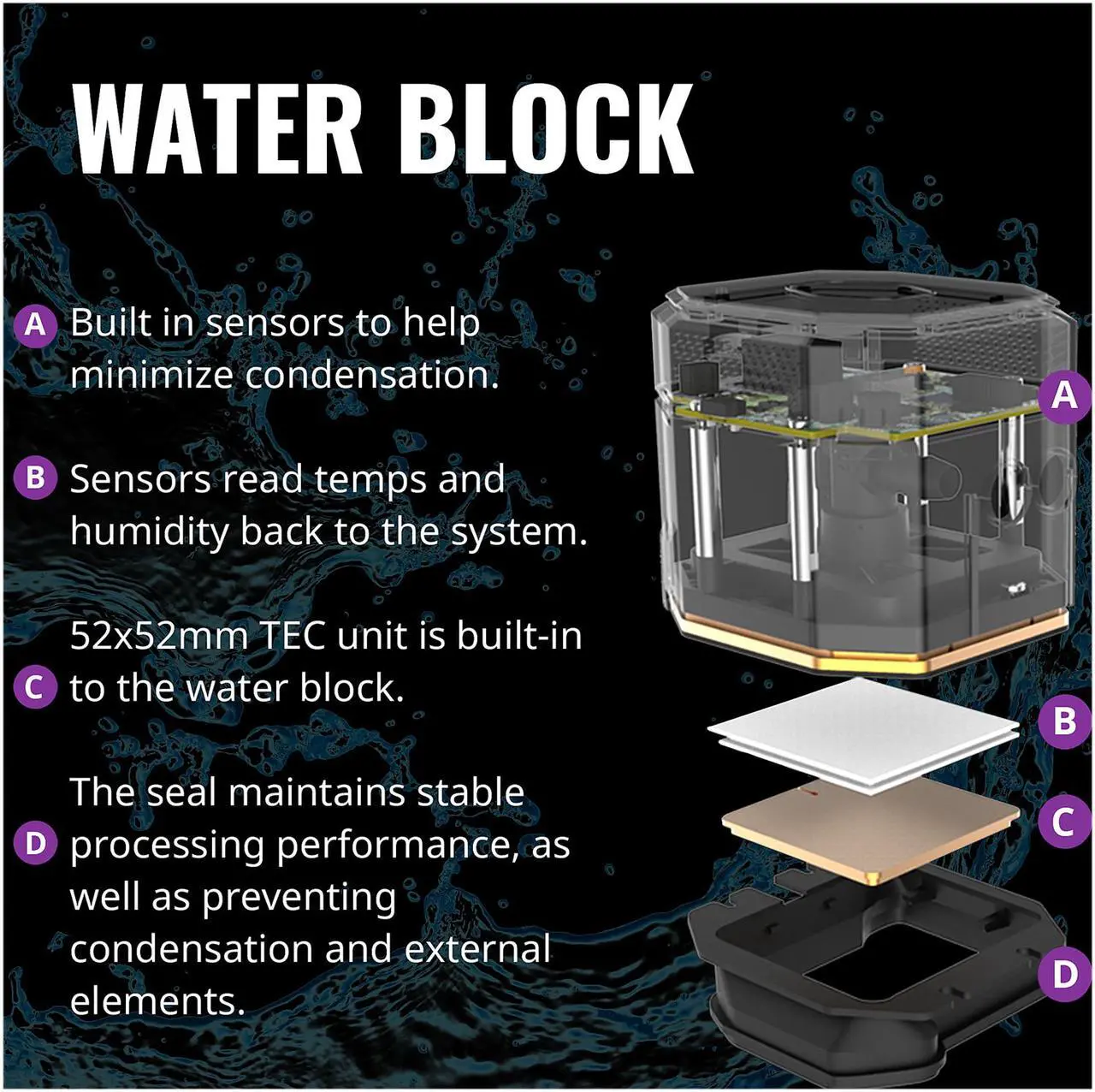 WATER BLOCK

A Built in sensors to help minimize condensation.

B Sensors read temps and humidity back to the system.

C 52x52mm TEC unit is built-in to the water block.

D The seal maintains stable processing performance, as well as preventing condensation and external elements.

A

B

C

D