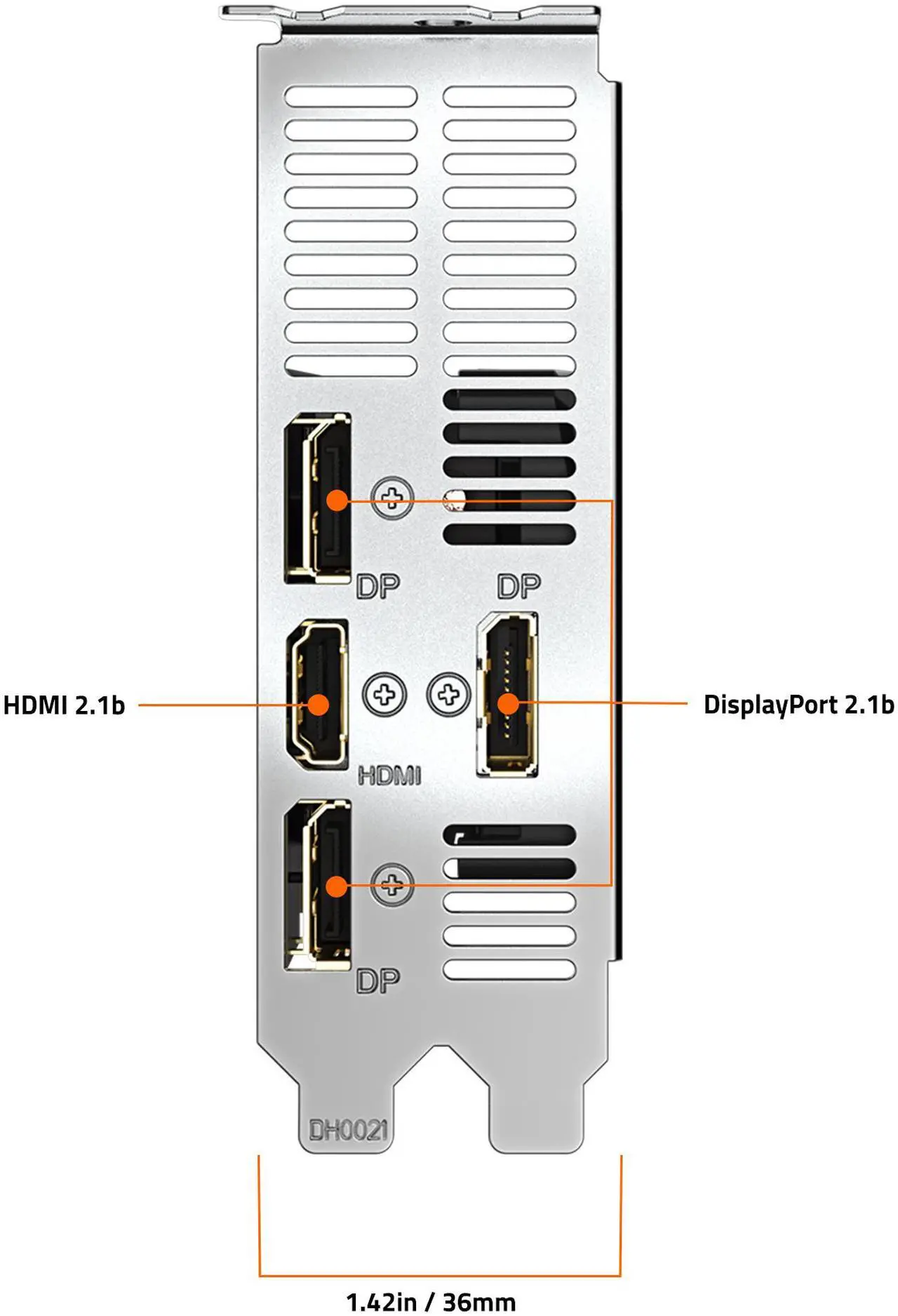 DP

DP

HDMI 2.1b

DisplayPort 2.1b

HDMI

DP

DH0021

1.42in / 36mm