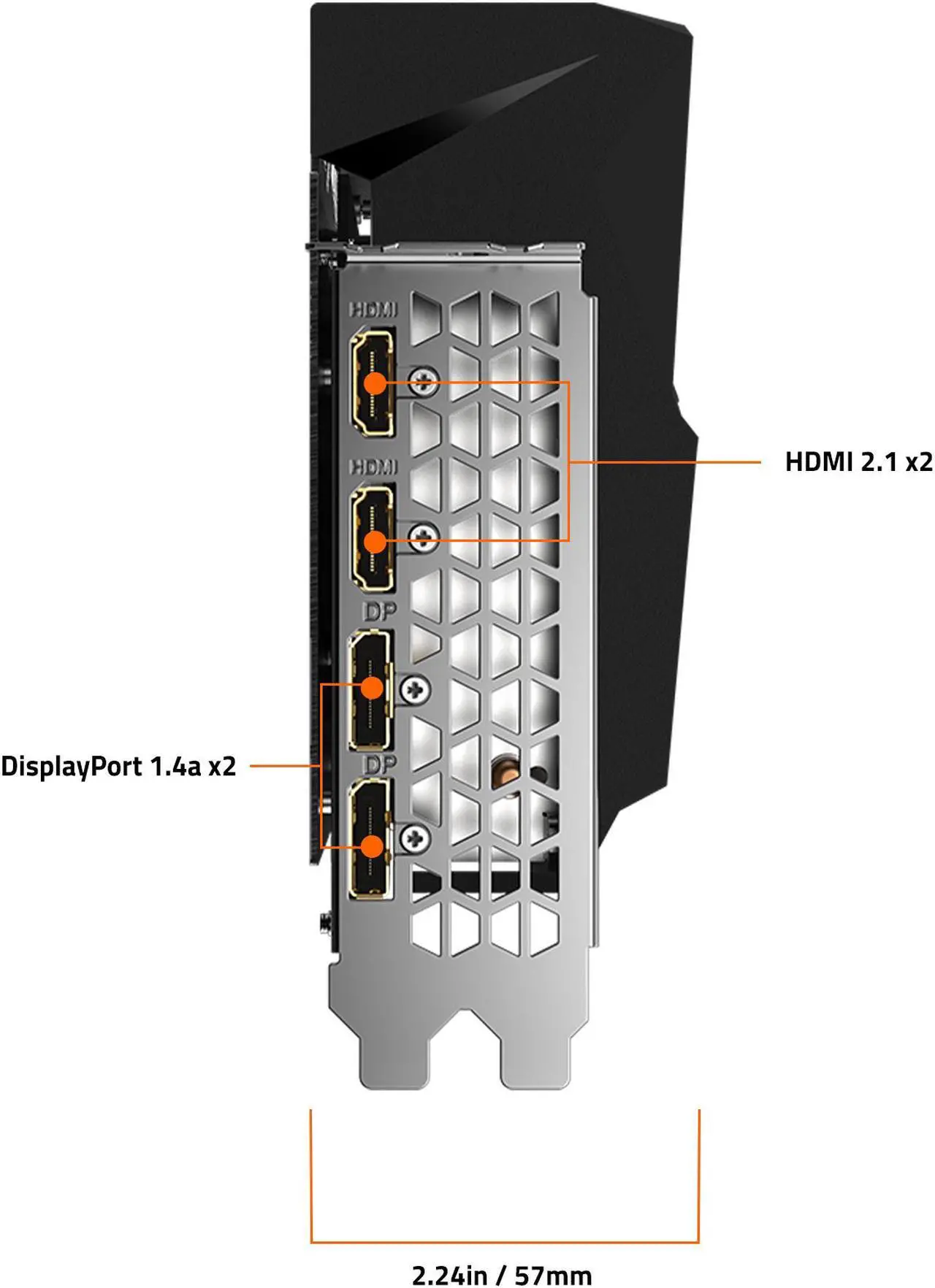 HDMI

HDMI

DP

DP

HDMI 2.1 x2

DisplayPort 1.4a x2

2.24in / 57mm