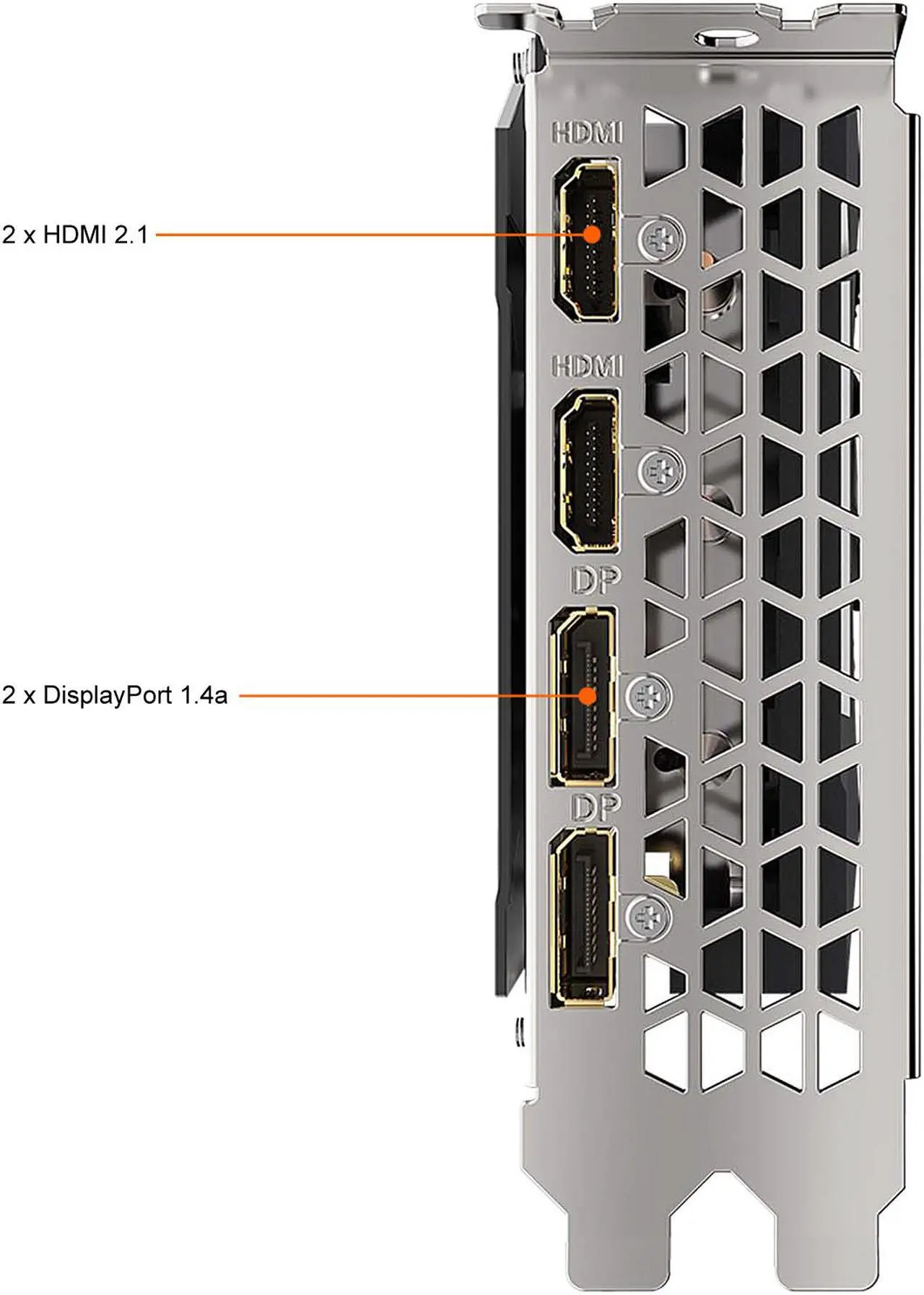 HDMI

2 x HDMI 2.1

HDMI

DP

2 x DisplayPort 1.4a

DP