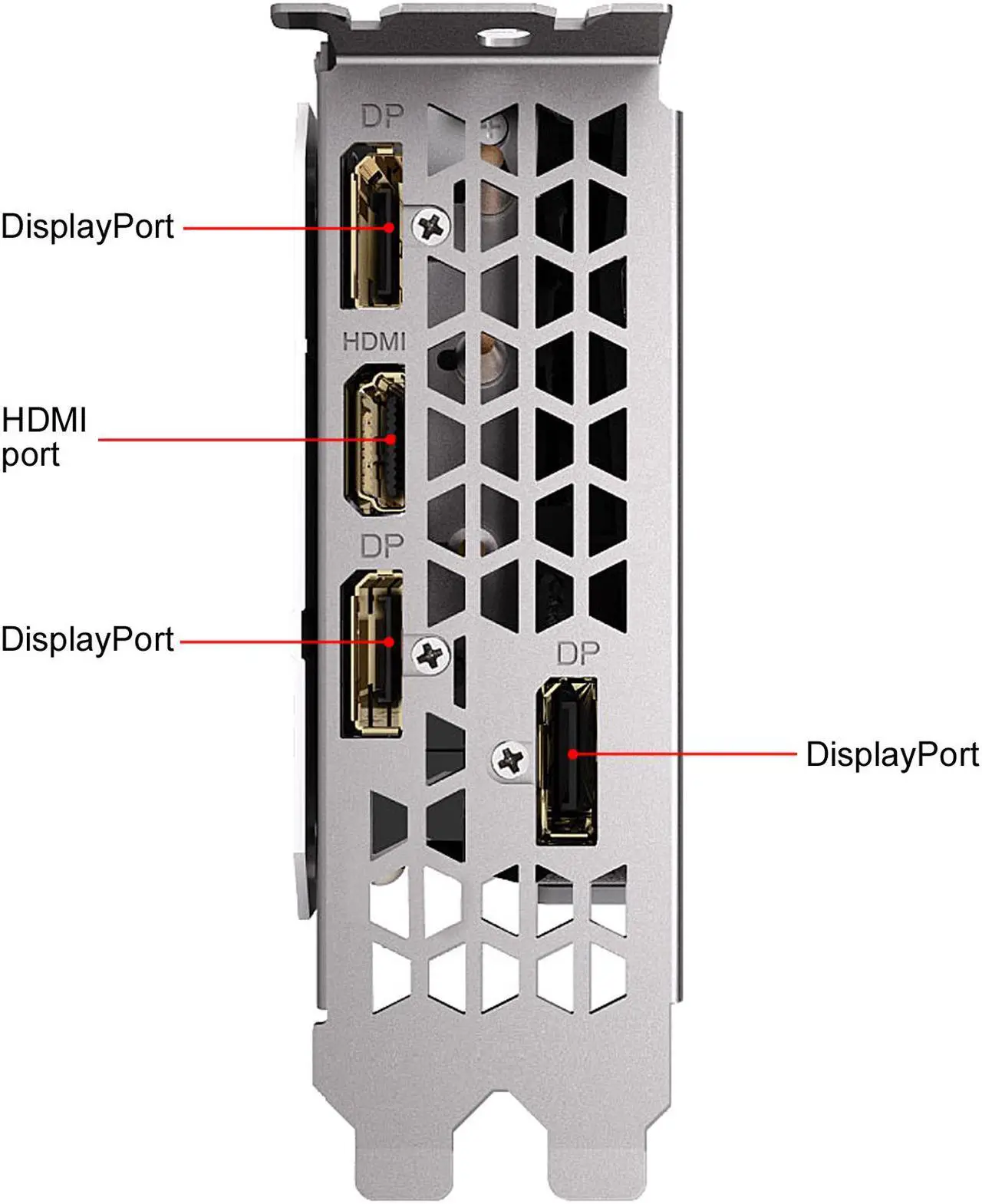 DP
DisplayPort
HDMI
HDMI port
DP
DisplayPort
DP
DisplayPort