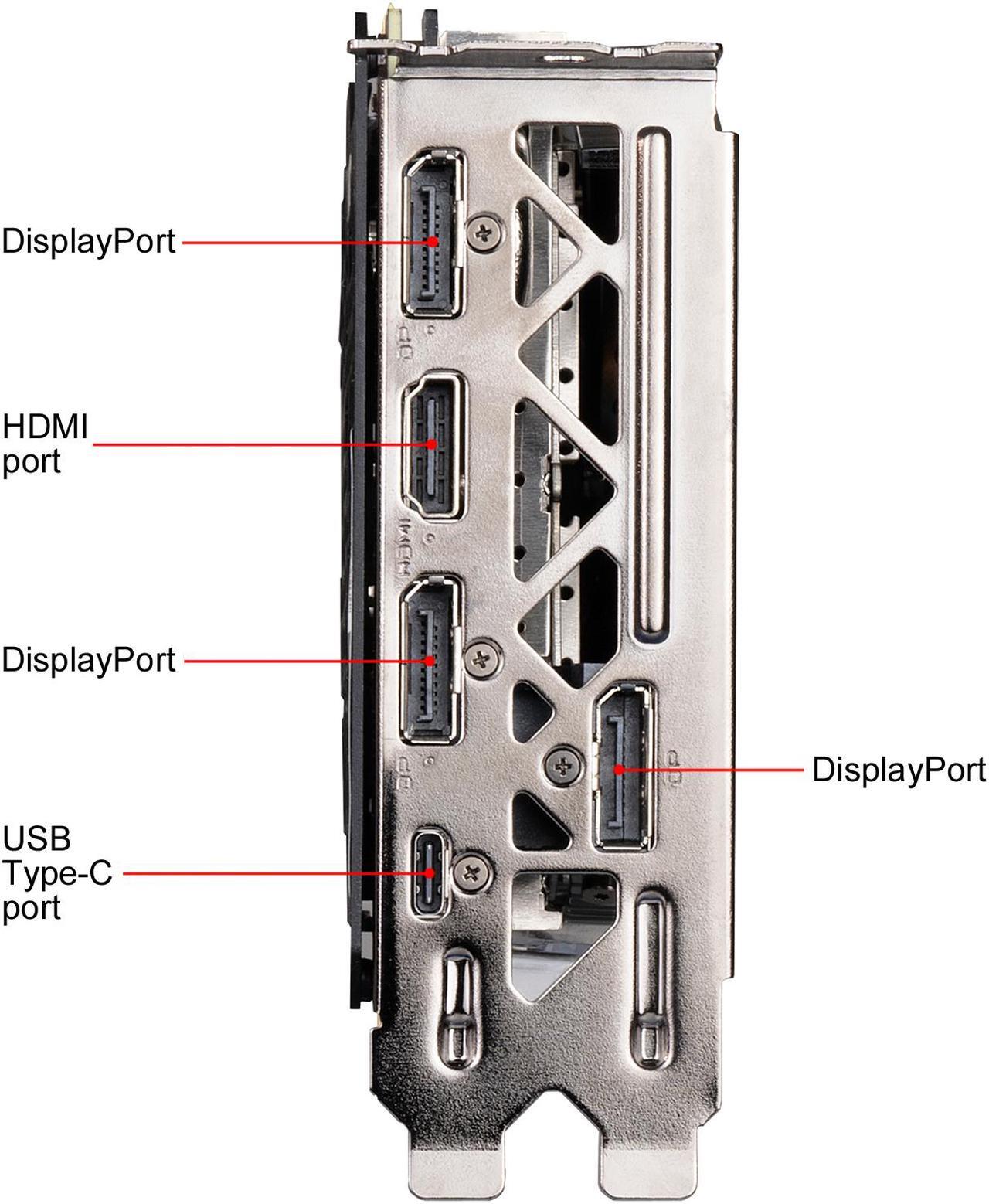 DisplayPort

DP

HDMI port

HDMI

DisplayPort

DP

DP

DisplayPort

USB Type-C port