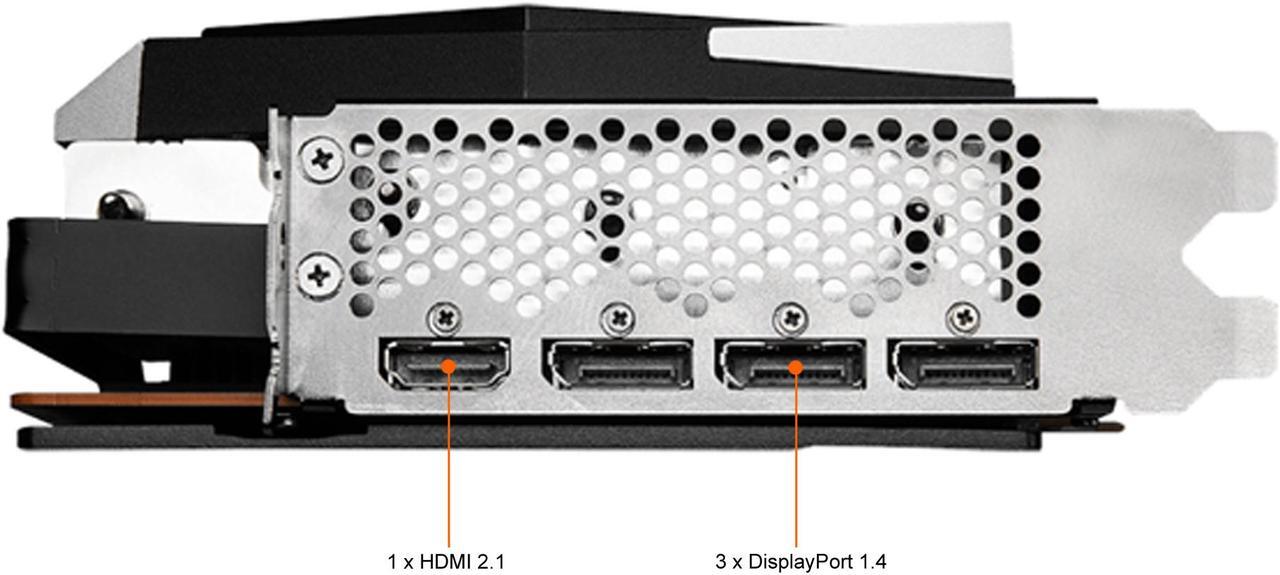 1 x HDMI 2.1

3 x DisplayPort 1.4