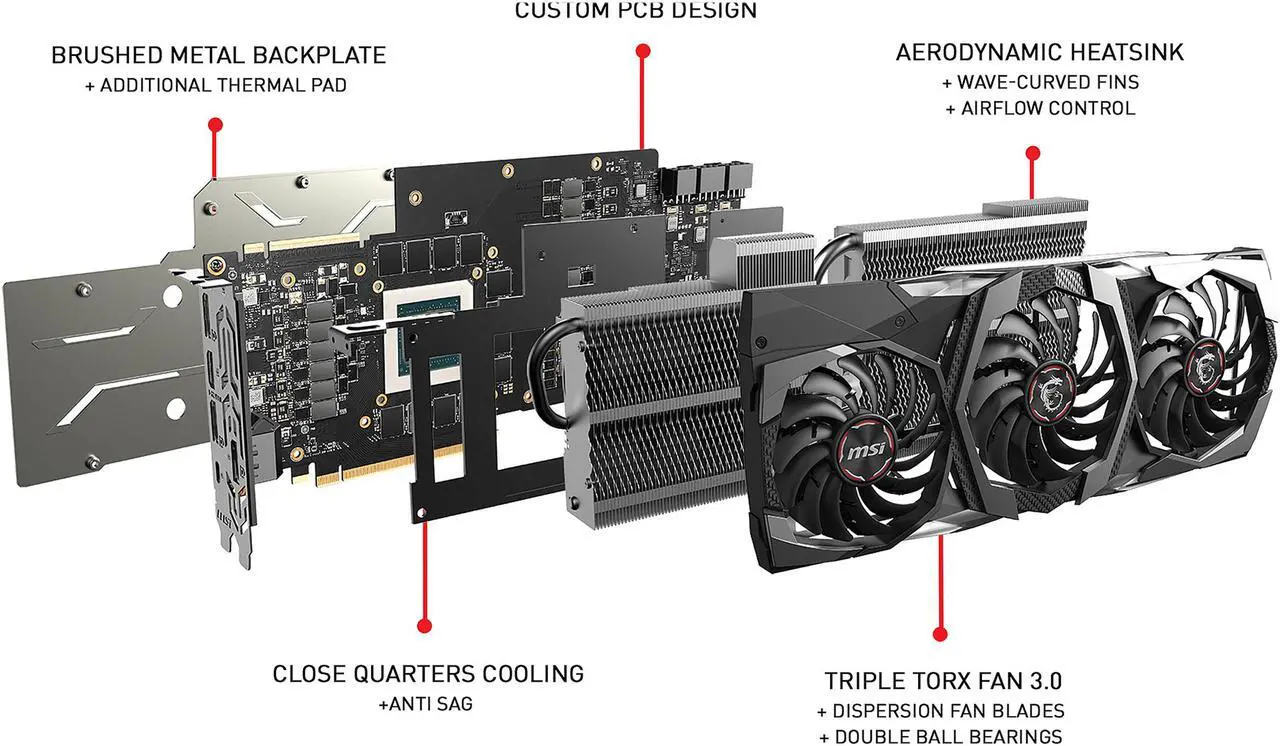 CUSTOM PCB DESIGN

BRUSHED METAL BACKPLATE
+ ADDITIONAL THERMAL PAD

AERODYNAMIC HEATSINK
+ WAVE-CURVED FINS
+ AIRFLOW CONTROL

msi

CLOSE QUARTERS COOLING
+ANTI SAG

TRIPLE TORX FAN 3.0
+ DISPERSION FAN BLADES
+ DOUBLE BALL BEARINGS