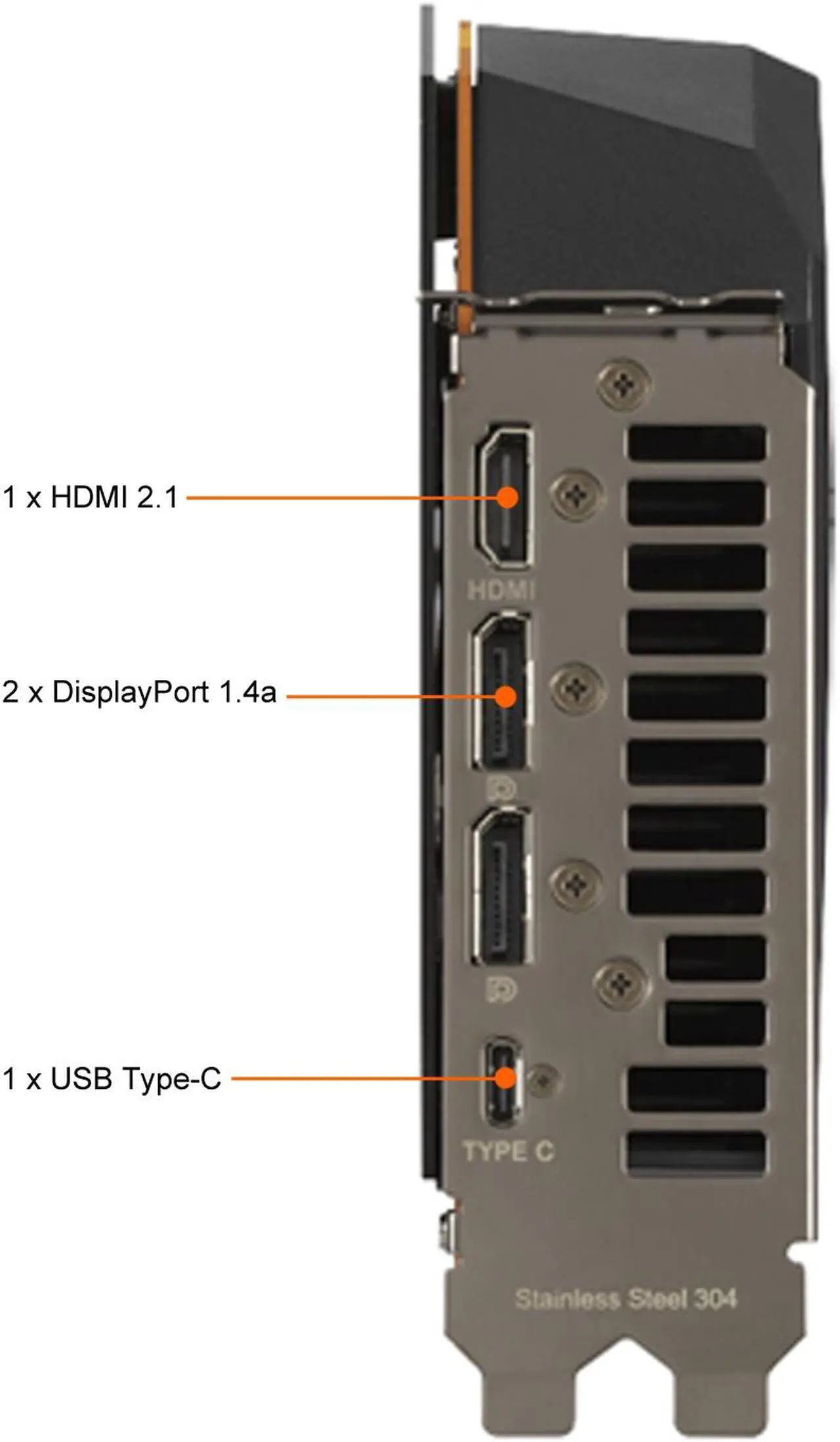 1 x HDMI 2.1

HDMI

2 x DisplayPort 1.4a

1 x USB Type-C

TYPE C

Stainless Steel 304