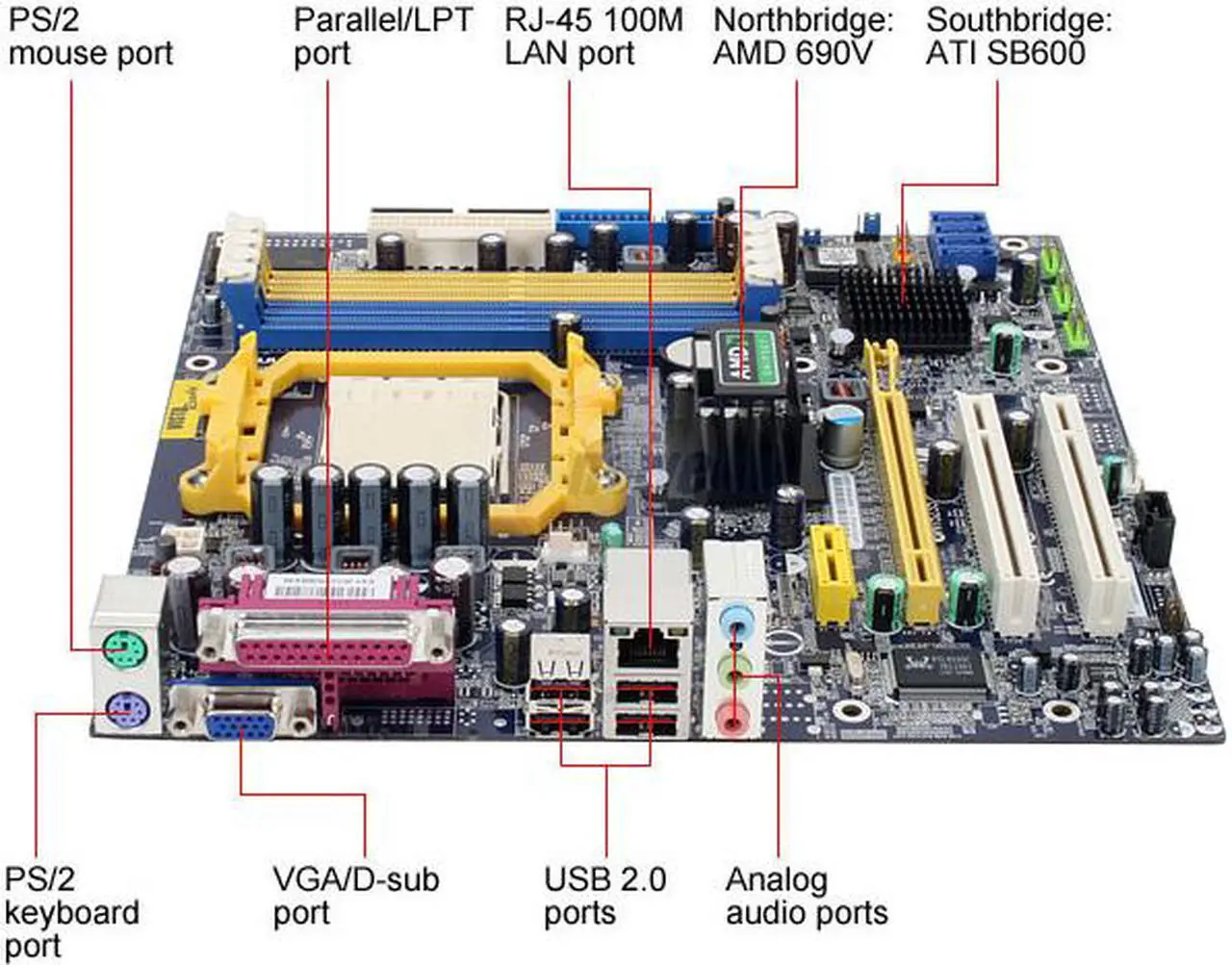 PS/2 mouse port

Parallel/LPT port

RJ-45 100M LAN port

Northbridge: AMD 690V

Southbridge: ATI SB600

PS/2 keyboard port

VGA/D-sub port

USB 2.0 ports

Analog audio ports