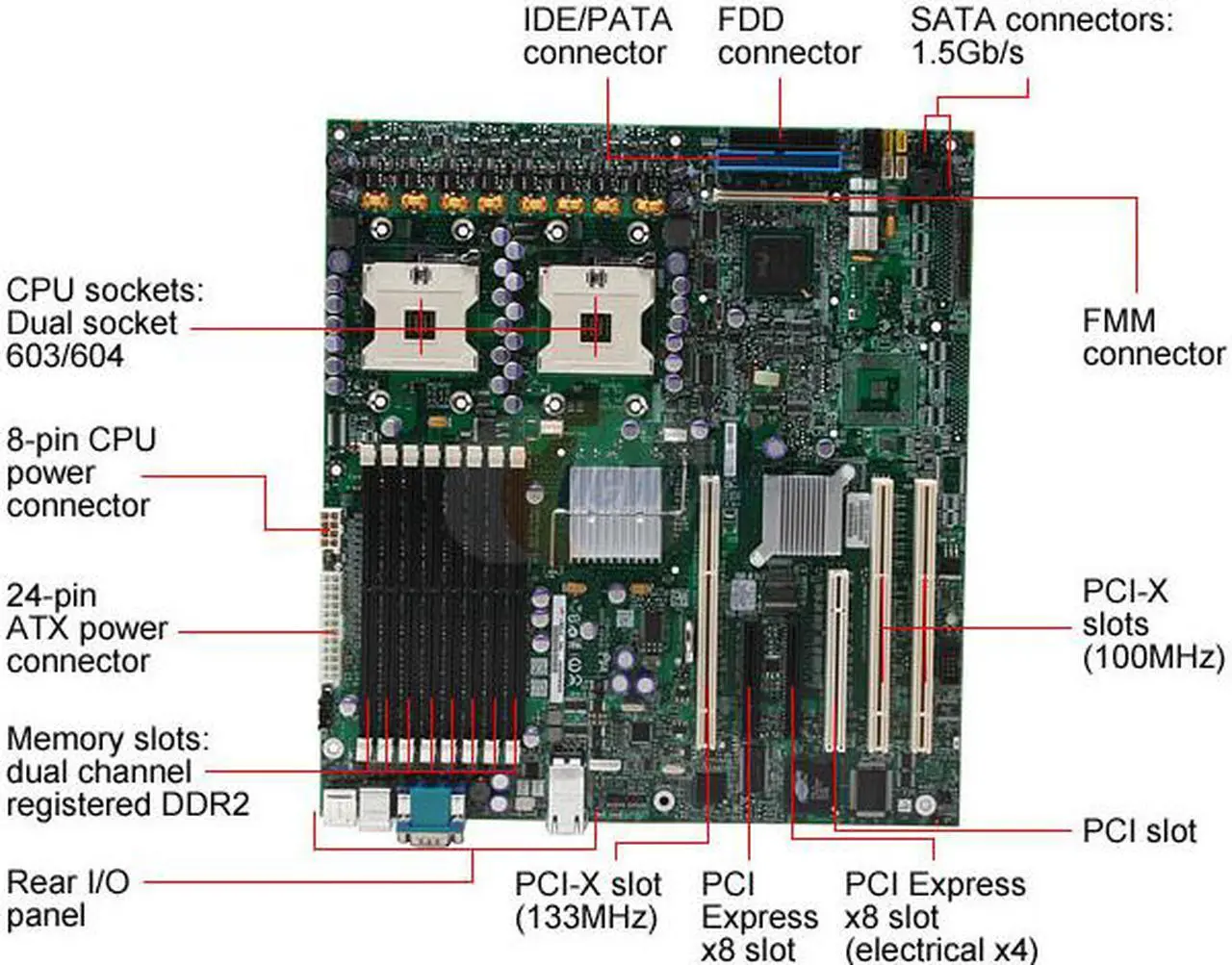 IDE/PATA connector

FDD connector

SATA connectors: 1.5Gb/s

CPU sockets: Dual socket 603/604

FMM connector

8-pin CPU power connector

24-pin ATX power connector

PCI-X slots (100MHz)

Memory slots: dual channel registered DDR2

PCI slot

Rear I/O panel

PCI-X slot (133MHz)

PCI Express x8 slot

PCI Express x8 slot (electrical x4)