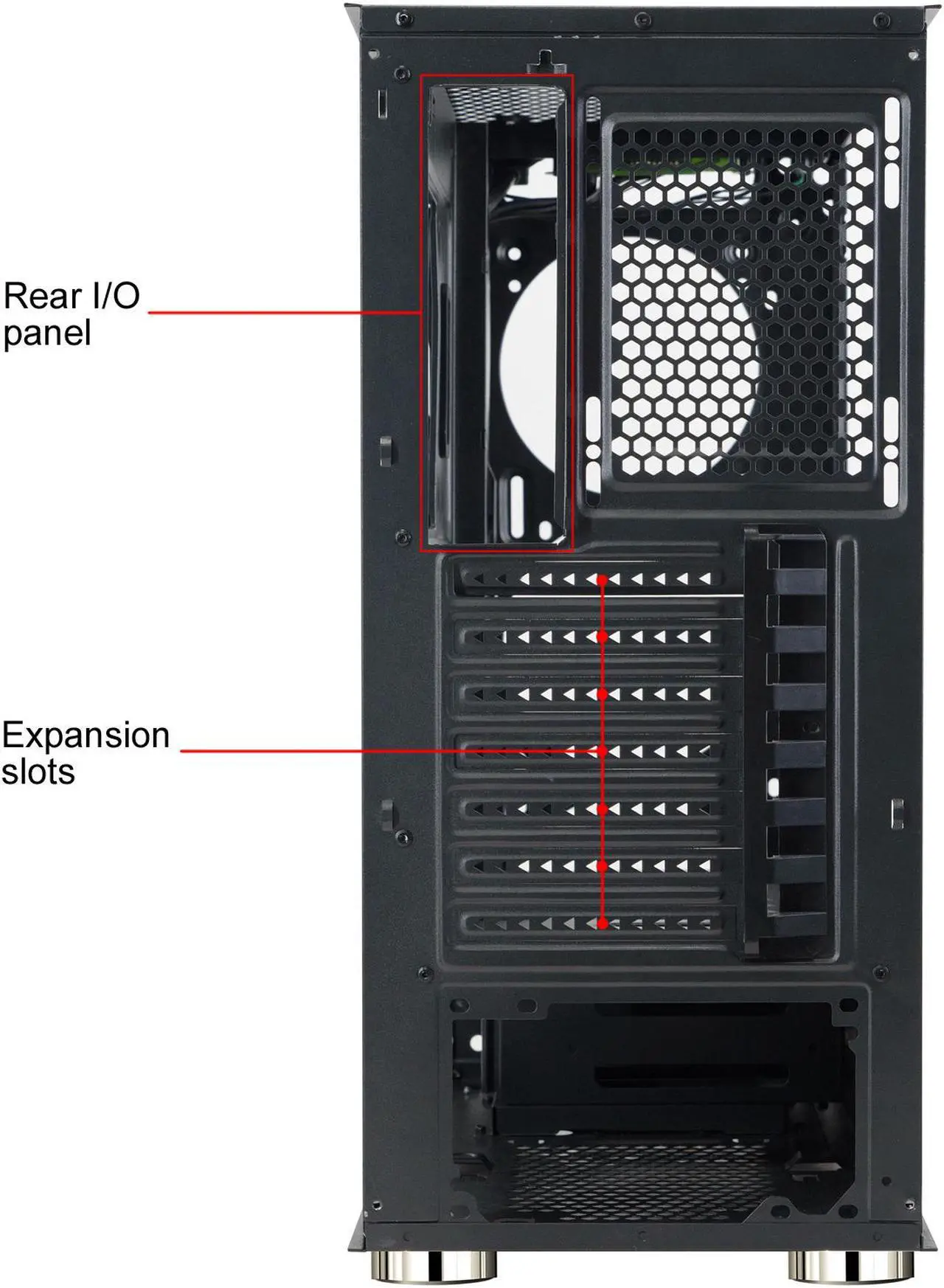 Rear I/O panel

Expansion slots