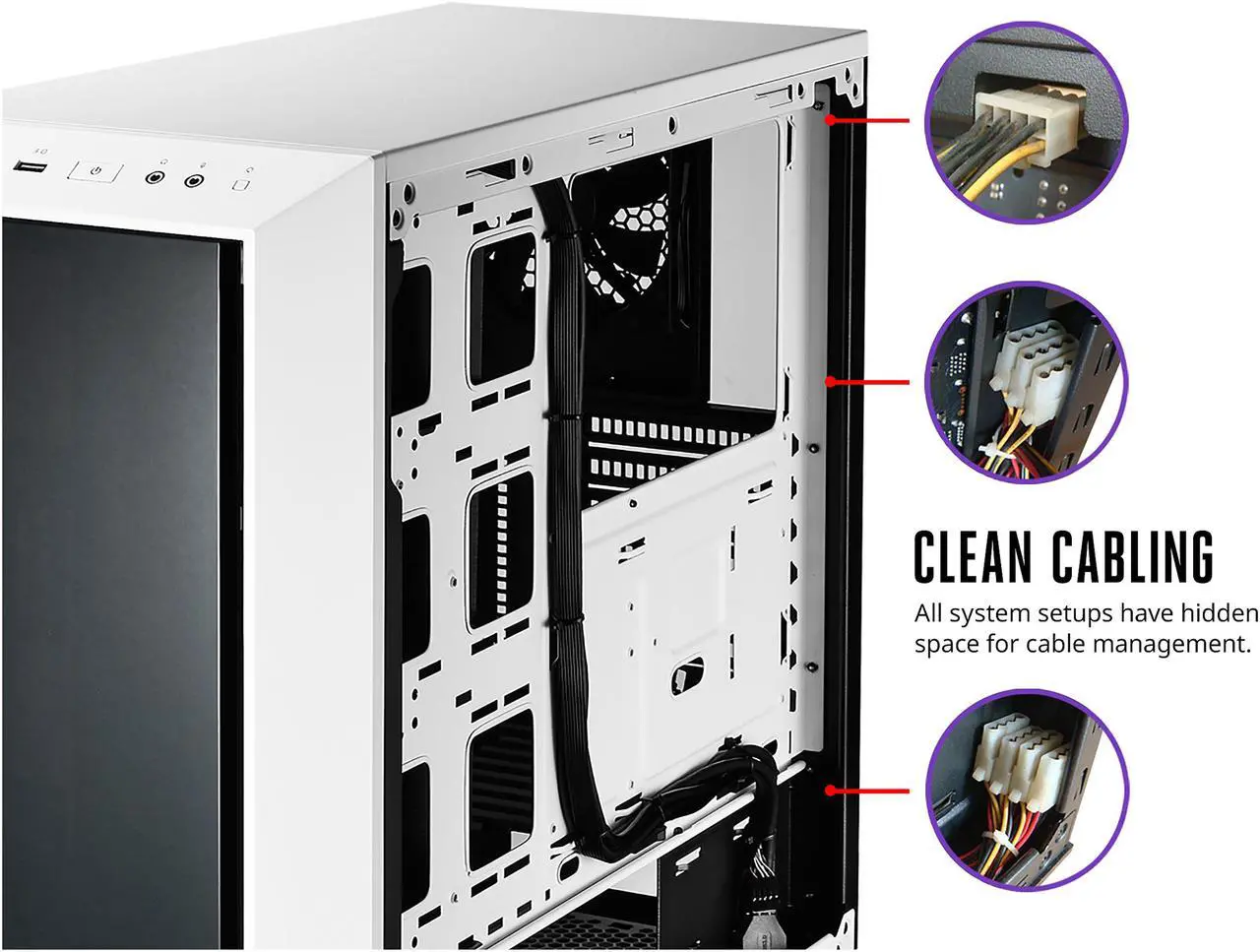 CLEAN CABLING

All system setups have hidden space for cable management.