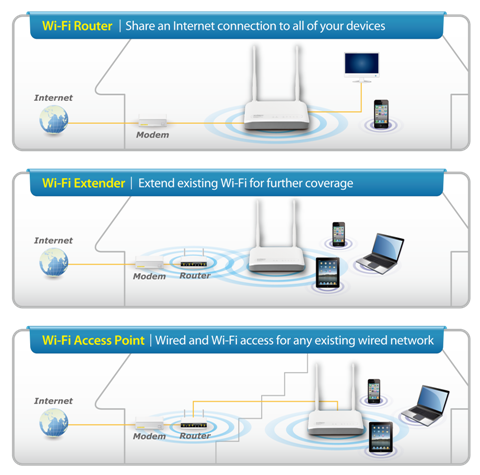 Wi-Fi Router | Share an Internet connection to all of your devices

Internet

Modem

Wi-Fi Extender | Extend existing Wi-Fi for further coverage

Internet

Modem

Router

Wi-Fi Access Point | Wired and Wi-Fi access for any existing wired network

Internet

Modem

Router