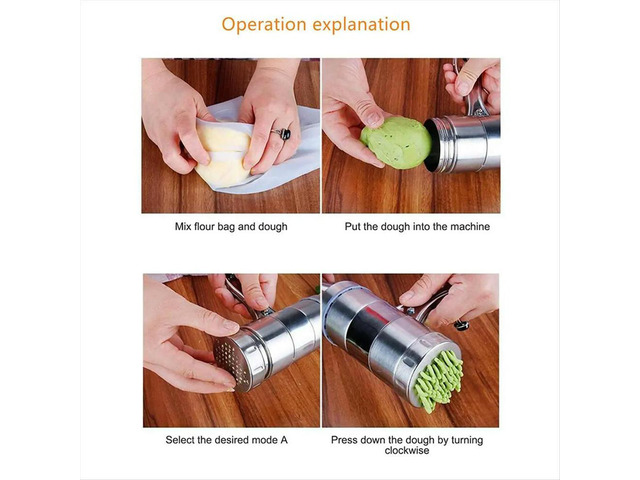 Operation explanation

Mix flour bag and dough

Put the dough into the machine

Select the desired mode A

Press down the dough by turning clockwise