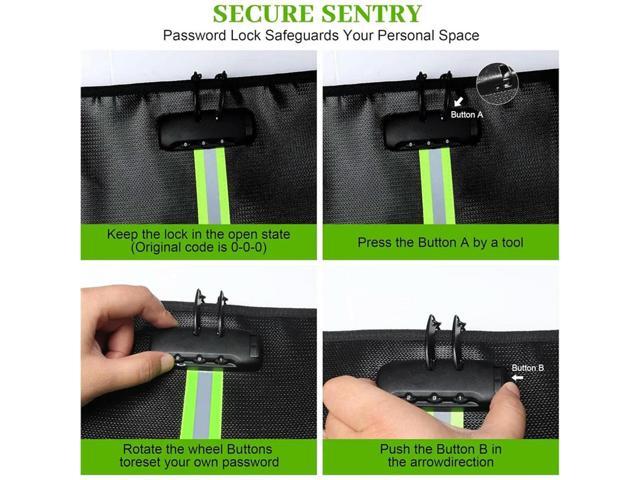 SECURE SENTRY
Password Lock Safeguards Your Personal Space

Keep the lock in the open state
(Original code is 0-0-0)

Button A

Press the Button A by a tool

Rotate the wheel Buttons
toreset your own password

Button B

Push the Button B in
the arrowdirection