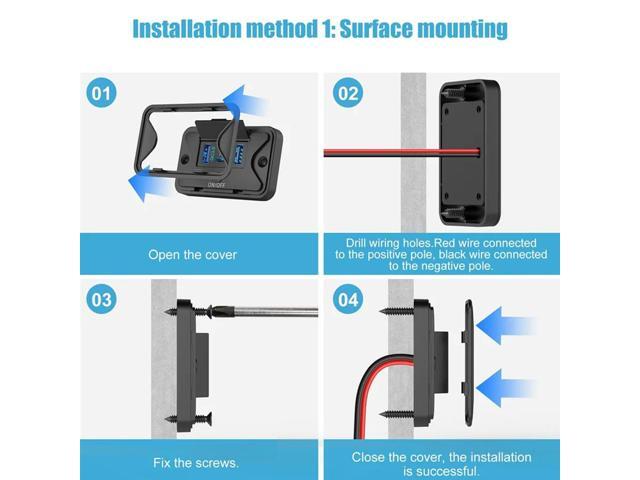 Installation method 1: Surface mounting

01

ON/OFF

Open the cover

02

Drill wiring holes.Red wire connected to the positive pole, black wire connected to the negative pole.

03

Fix the screws.

04

Close the cover, the installation is successful.