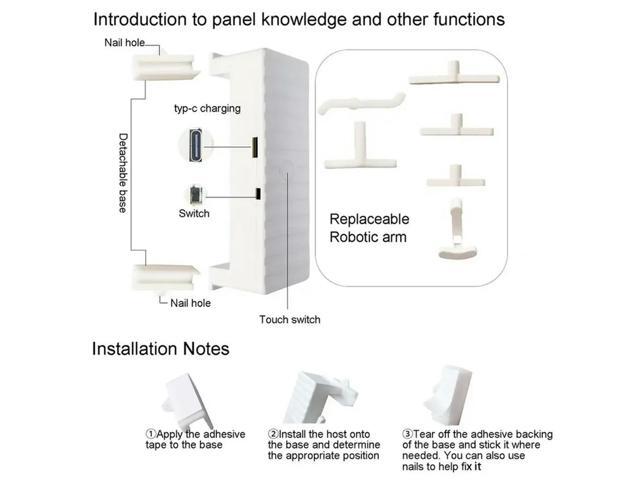 Introduction to panel knowledge and other functions

Nail hole

typ-c charging

Detachable base

Switch

Nail hole

Touch switch

Replaceable Robotic arm

Installation Notes

①Apply the adhesive tape to the base

②Install the host onto the base and determine the appropriate position

③Tear off the adhesive backing of the base and stick it where needed. You can also use nails to help fix it