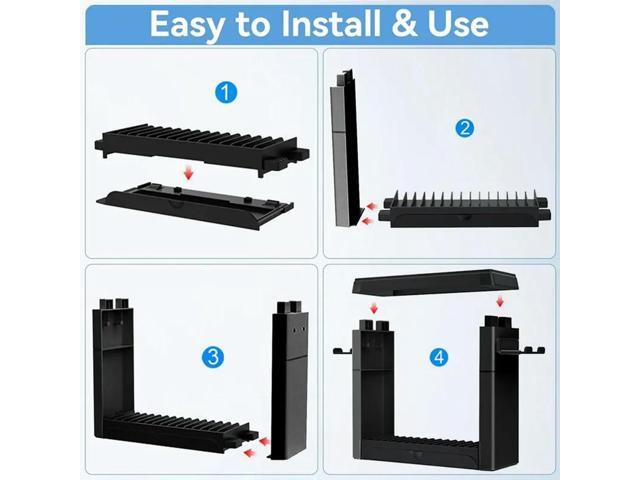 Easy to Install & Use

1

2

3

4