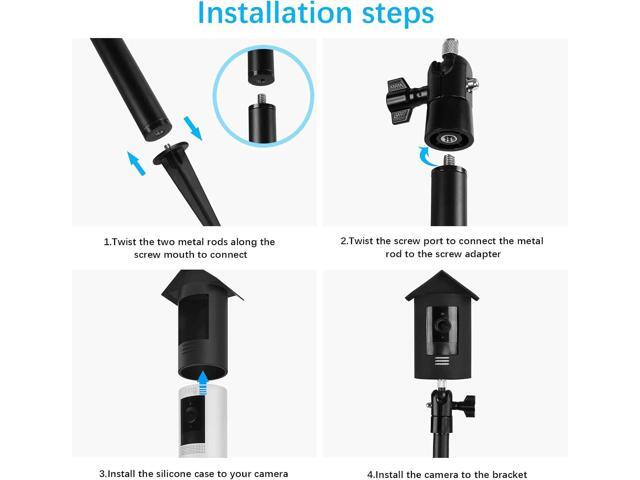 Installation steps

1.Twist the two metal rods along the screw mouth to connect

2.Twist the screw port to connect the metal rod to the screw adapter

3.Install the silicone case to your camera

4.Install the camera to the bracket