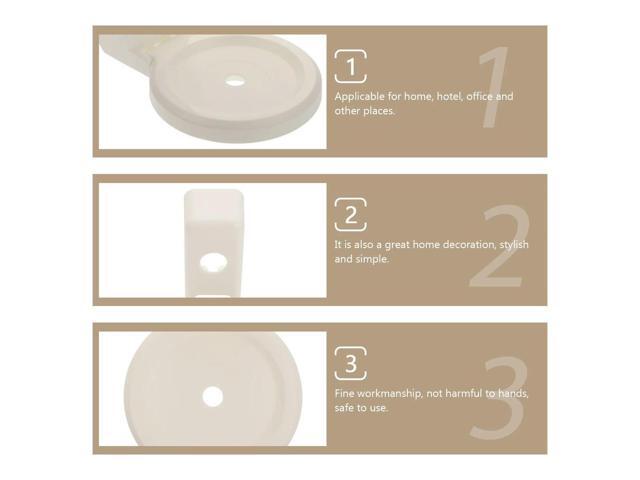 1

1

Applicable for home, hotel, office and other places.

2

2

It is also a great home decoration, stylish and simple.

3

3

Fine workmanship, not harmful to hands, safe to use.