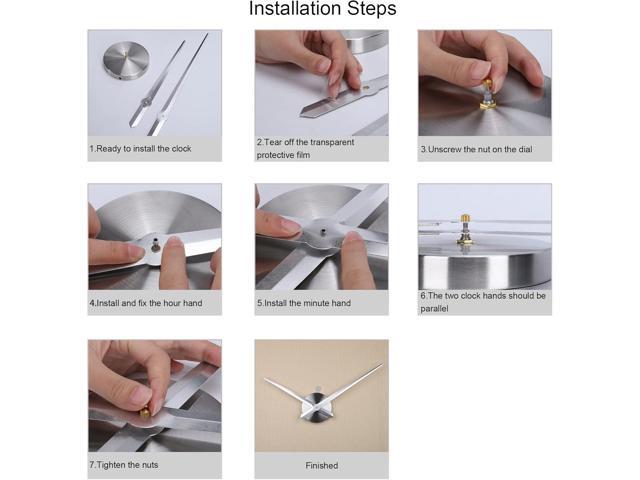 Installation Steps

1.Ready to install the clock

2.Tear off the transparent protective film

3.Unscrew the nut on the dial

4.Install and fix the hour hand

5.Install the minute hand

6.The two clock hands should be parallel

7.Tighten the nuts

Finished