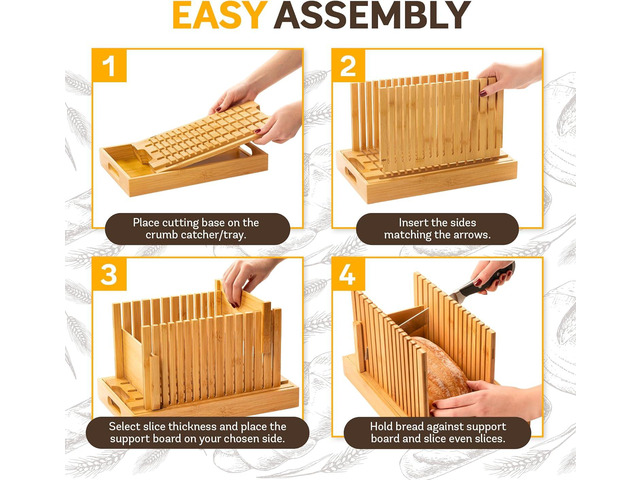 EASY ASSEMBLY

1

Place cutting base on the crumb catcher/tray.

2

Insert the sides matching the arrows.

3

Select slice thickness and place the support board on your chosen side.

4

Hold bread against support board and slice even slices.