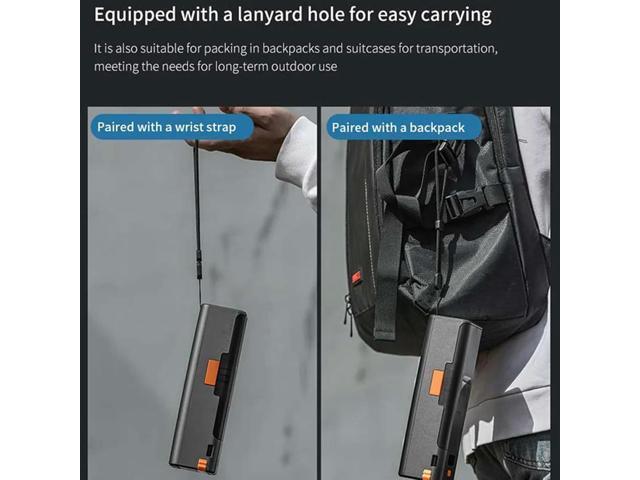 Equipped with a lanyard hole for easy carrying

It is also suitable for packing in backpacks and suitcases for transportation, meeting the needs for long-term outdoor use

Paired with a wrist strap

Paired with a backpack