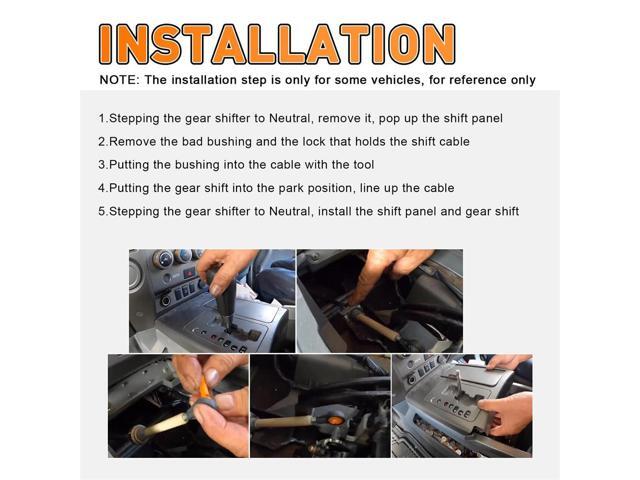 INSTALLATION

NOTE: The installation step is only for some vehicles, for reference only

1.Stepping the gear shifter to Neutral, remove it, pop up the shift panel
2.Remove the bad bushing and the lock that holds the shift cable
3.Putting the bushing into the cable with the tool
4.Putting the gear shift into the park position, line up the cable
5.Stepping the gear shifter to Neutral, install the shift panel and gear shift