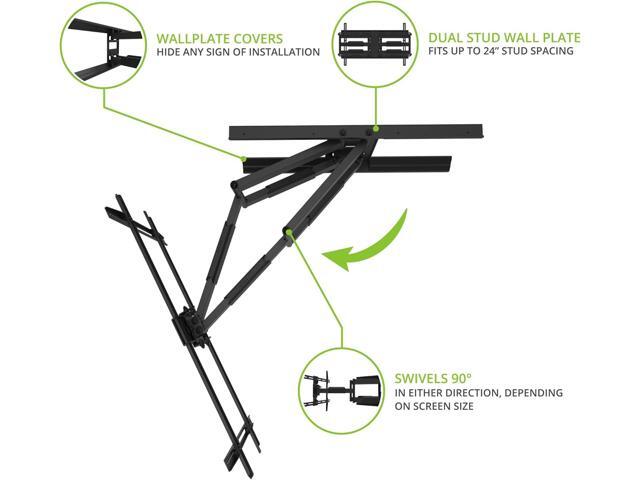 WALLPLATE COVERS
HIDE ANY SIGN OF INSTALLATION

DUAL STUD WALL PLATE
FITS UP TO 24" STUD SPACING

SWIVELS 90°
IN EITHER DIRECTION, DEPENDING ON SCREEN SIZE