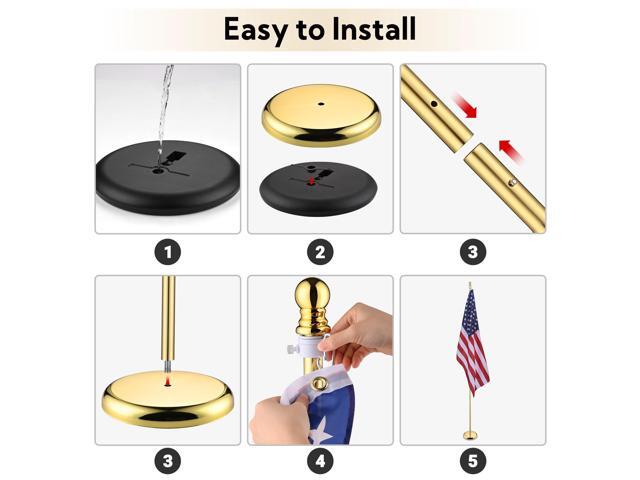 Easy to Install

1

2

3

3

4

5