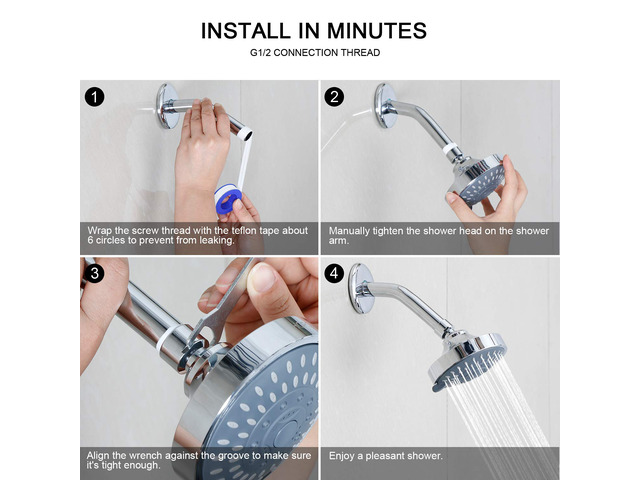 INSTALL IN MINUTES
G1/2 CONNECTION THREAD

1
Wrap the screw thread with the teflon tape about 6 circles to prevent from leaking.

2
Manually tighten the shower head on the shower arm.

3
Align the wrench against the groove to make sure it's tight enough.

4
Enjoy a pleasant shower.