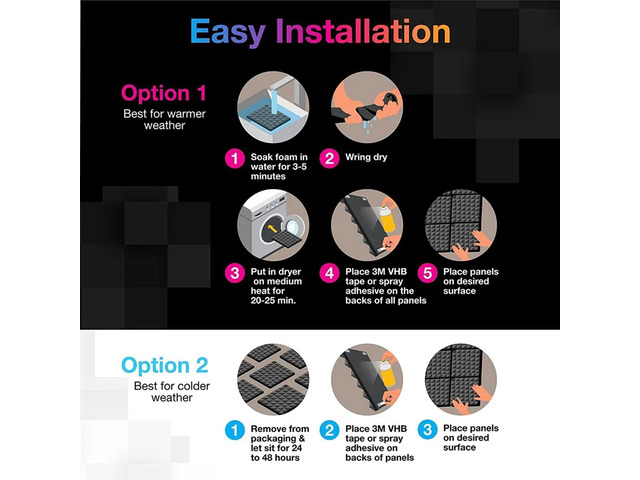 Easy Installation

Option 1
Best for warmer weather

1 Soak foam in water for 3-5 minutes

2 Wring dry

3 Put in dryer on medium heat for 20-25 min.

4 Place 3M VHB tape or spray adhesive on the backs of all panels

5 Place panels on desired surface

Option 2
Best for colder weather

1 Remove from packaging & let sit for 24 to 48 hours

2 Place 3M VHB tape or spray adhesive on backs of panels

3 Place panels on desired surface