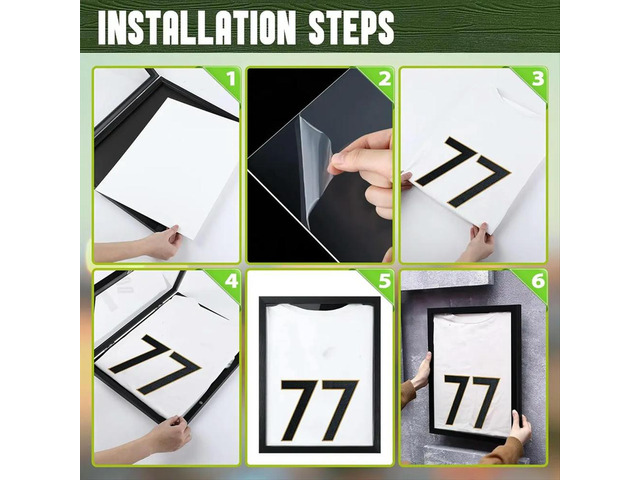 INSTALLATION STEPS

1

2

3

77

4

77

5

77

6

77