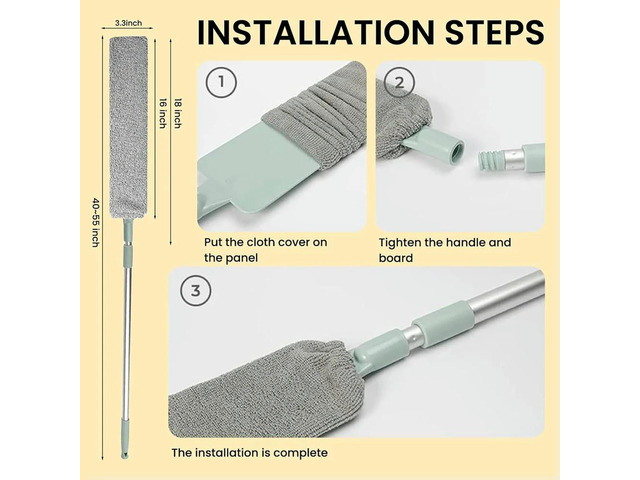 3.3inch

16 inch

18 inch

40-55 inch

INSTALLATION STEPS

1

Put the cloth cover on the panel

2

Tighten the handle and board

3

The installation is complete