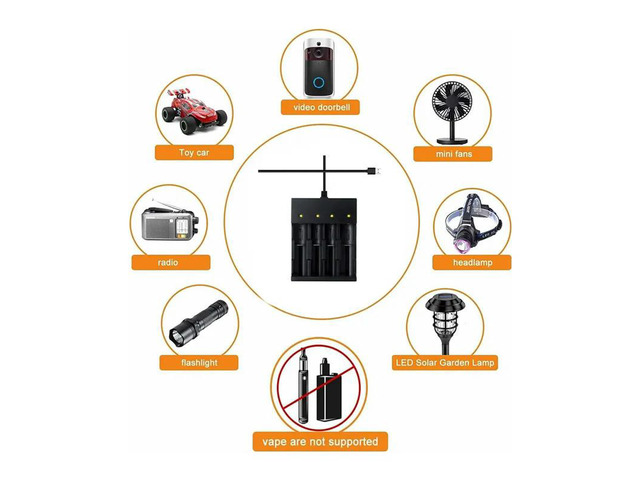 video doorbell

Toy car

mini fans

radio

headlamp

flashlight

LED Solar Garden Lamp

vape are not supported