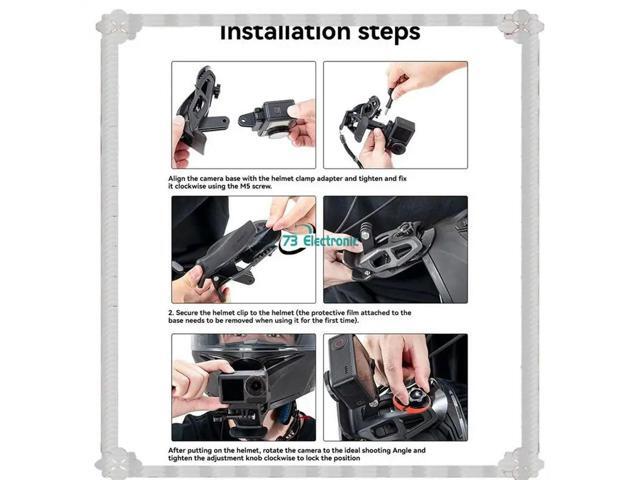 Installation steps

Align the camera base with the helmet clamp adapter and tighten and fix it clockwise using the M5 screw.

73 Electronic

2. Secure the helmet clip to the helmet (the protective film attached to the base needs to be removed when using it for the first time).

After putting on the helmet, rotate the camera to the ideal shooting Angle and tighten the adjustment knob clockwise to lock the position