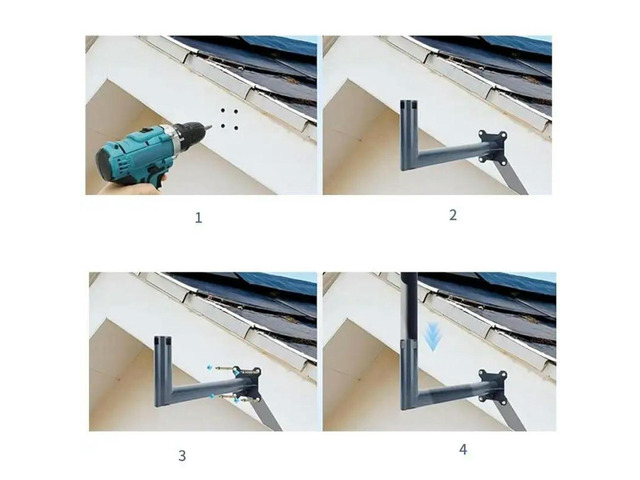 1

2

3

4