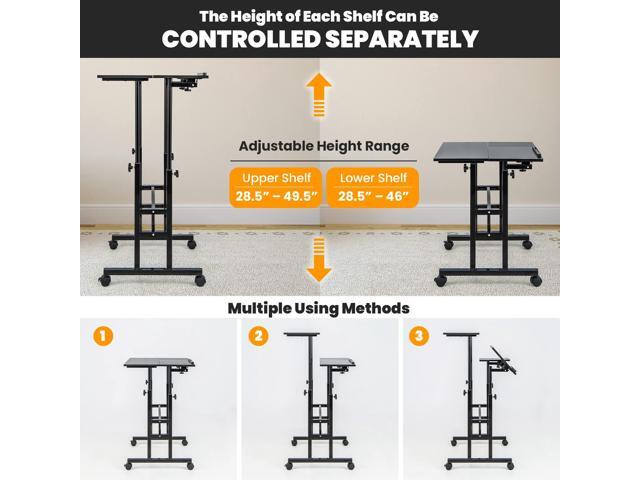 The Height of Each Shelf Can Be
CONTROLLED SEPARATELY

Adjustable Height Range

Upper Shelf
28.5" – 49.5"

Lower Shelf
28.5" – 46"

Multiple Using Methods

1

2

3