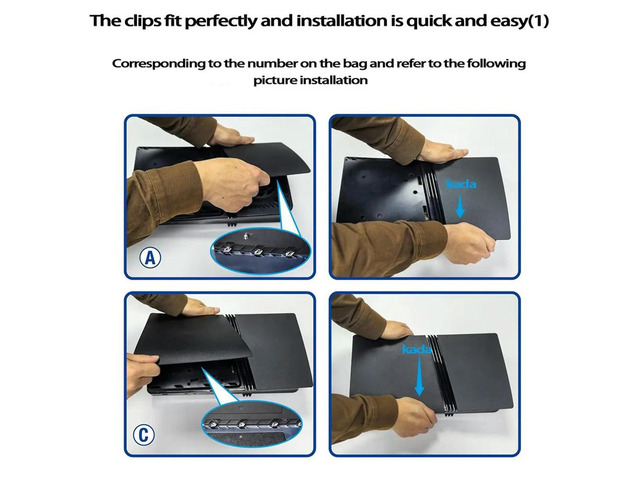 The clips fit perfectly and installation is quick and easy(1)

Corresponding to the number on the bag and refer to the following picture installation

A

kada

C

kada