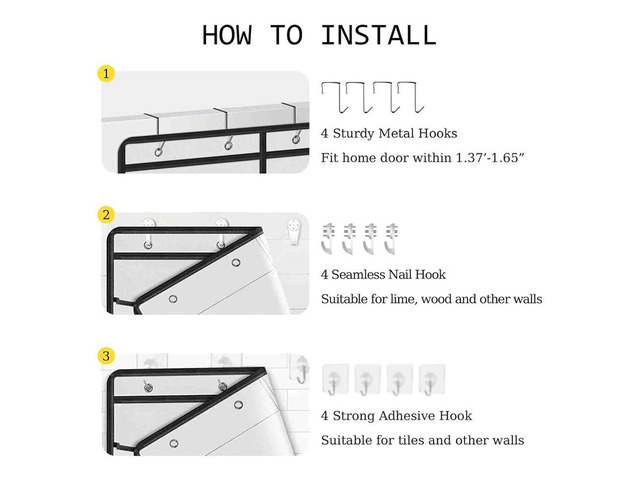 HOW TO INSTALL

1

4 Sturdy Metal Hooks

Fit home door within 1.37’-1.65”

2

4 Seamless Nail Hook

Suitable for lime, wood and other walls

3

4 Strong Adhesive Hook

Suitable for tiles and other walls