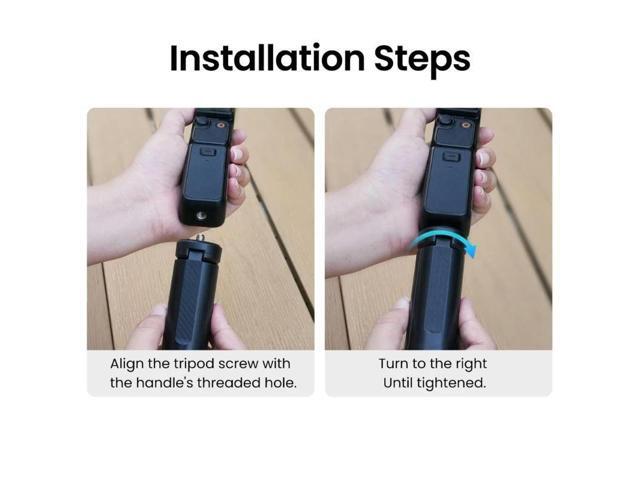 Installation Steps

Align the tripod screw with the handle's threaded hole.

Turn to the right Until tightened.