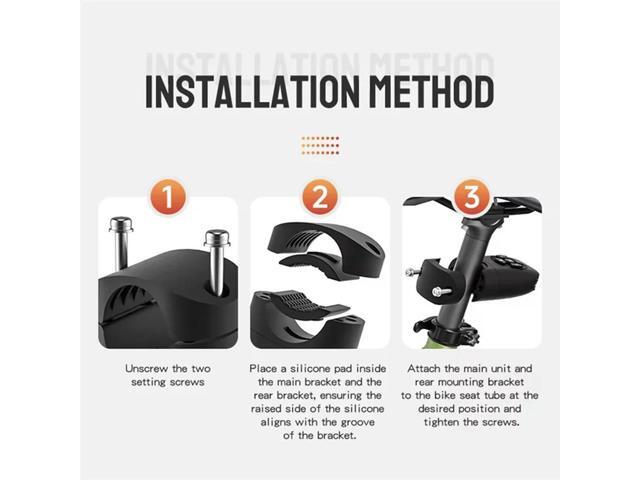 INSTALLATION METHOD

INSTALLATION METHOD

1

Unscrew the two setting screws

2

Place a silicone pad inside the main bracket and the rear bracket, ensuring the raised side of the silicone aligns with the groove of the bracket.

3

Attach the main unit and rear mounting bracket to the bike seat tube at the desired position and tighten the screws.