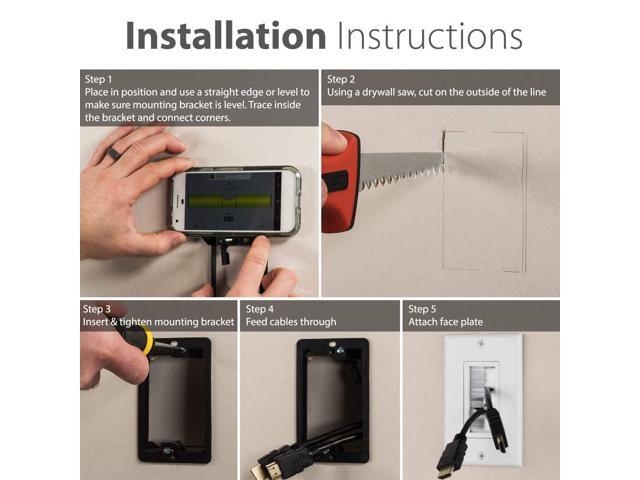 Installation Instructions

Step 1
Place in position and use a straight edge or level to make sure mounting bracket is level. Trace inside the bracket and connect corners.

Step 2
Using a drywall saw, cut on the outside of the line

Step 3
Insert & tighten mounting bracket

Step 4
Feed cables through

Step 5
Attach face plate