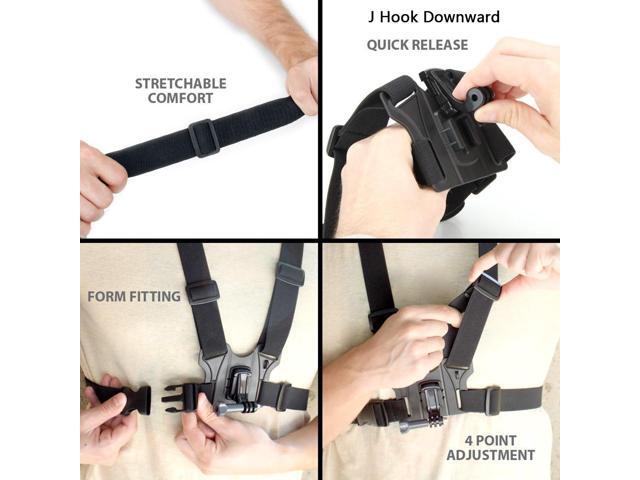 STRETCHABLE COMFORT

J Hook Downward

QUICK RELEASE

FORM FITTING

4 POINT ADJUSTMENT