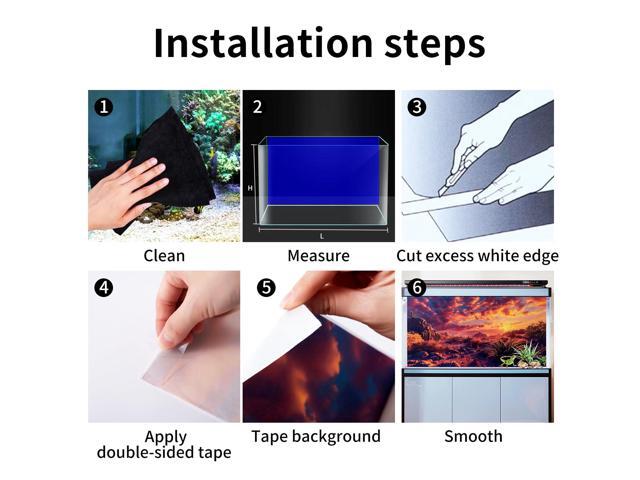 Installation steps

1

Clean

2

H

L

Measure

3

Cut excess white edge

4

Apply double-sided tape

5

Tape background

6

Smooth