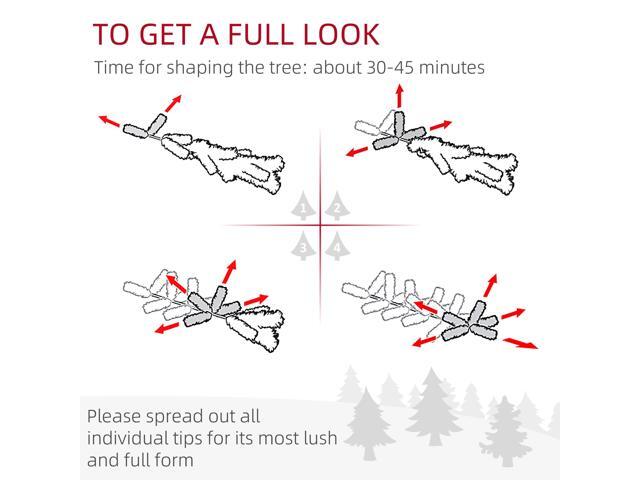 TO GET A FULL LOOK

Time for shaping the tree: about 30-45 minutes

1 2 3 4

Please spread out all individual tips for its most lush and full form