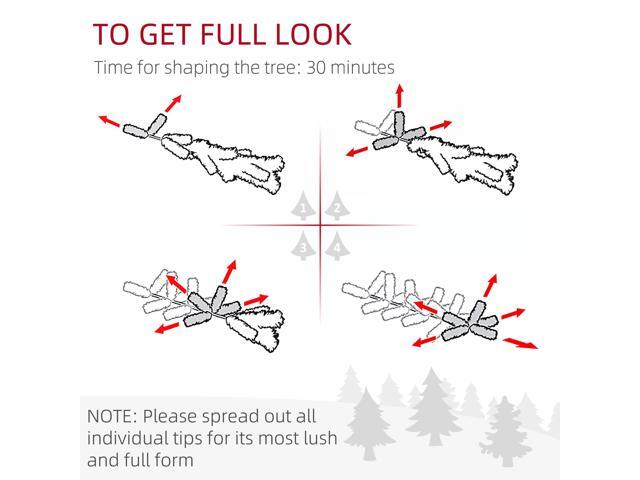 TO GET FULL LOOK

Time for shaping the tree: 30 minutes

1 2
3 4

NOTE: Please spread out all individual tips for its most lush and full form