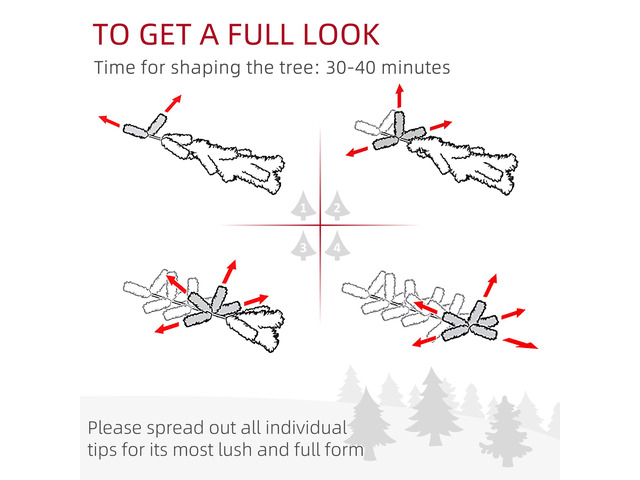 TO GET A FULL LOOK
Time for shaping the tree: 30-40 minutes

1 2
3 4

Please spread out all individual tips for its most lush and full form