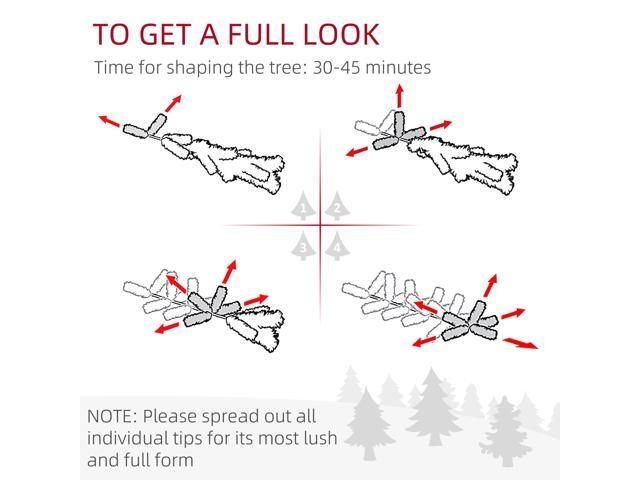 TO GET A FULL LOOK
Time for shaping the tree: 30-45 minutes

1
2
3
4

NOTE: Please spread out all individual tips for its most lush and full form