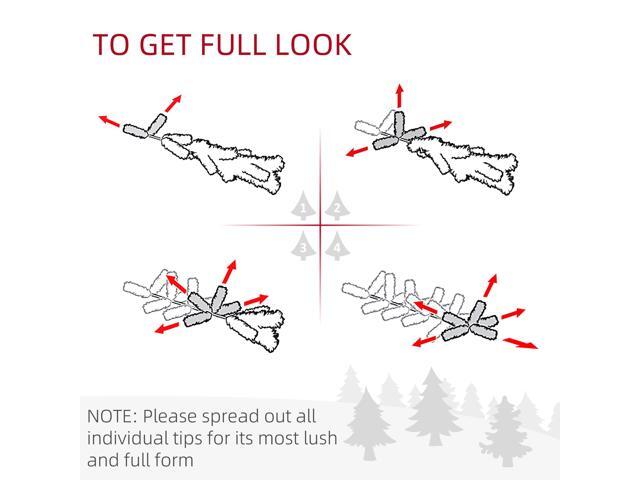 TO GET FULL LOOK

1 2
3 4

NOTE: Please spread out all individual tips for its most lush and full form