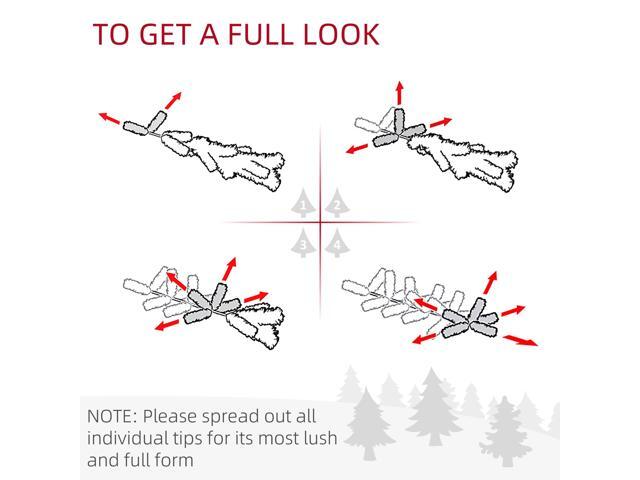 TO GET A FULL LOOK

1 2 3 4

NOTE: Please spread out all individual tips for its most lush and full form