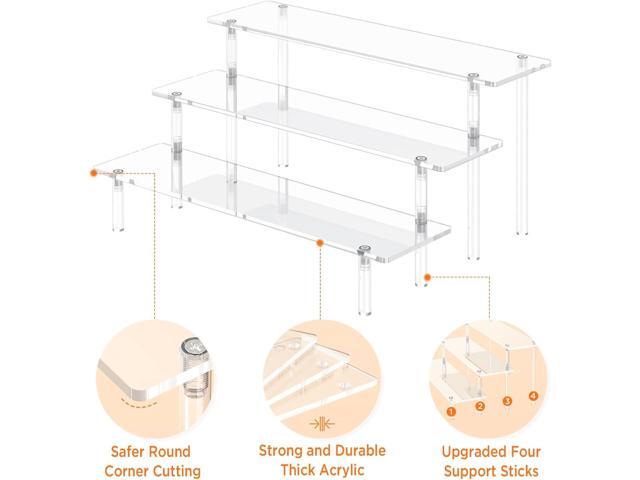 1
2
3
4

Safer Round Corner Cutting

Strong and Durable Thick Acrylic

Upgraded Four Support Sticks