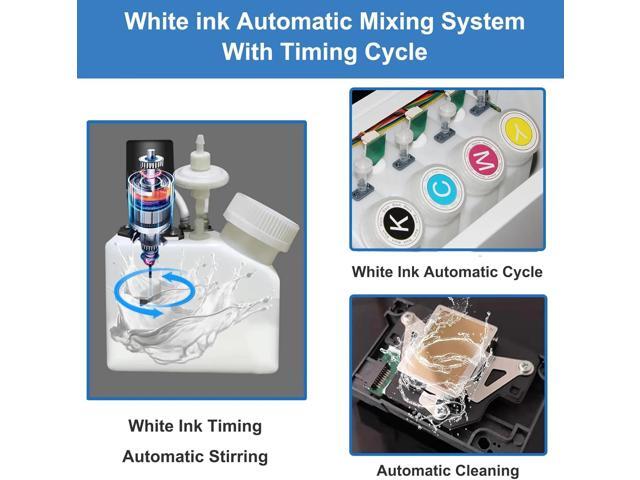 White ink Automatic Mixing System With Timing Cycle

K C M Y

White Ink Automatic Cycle

White Ink Timing Automatic Stirring

Automatic Cleaning